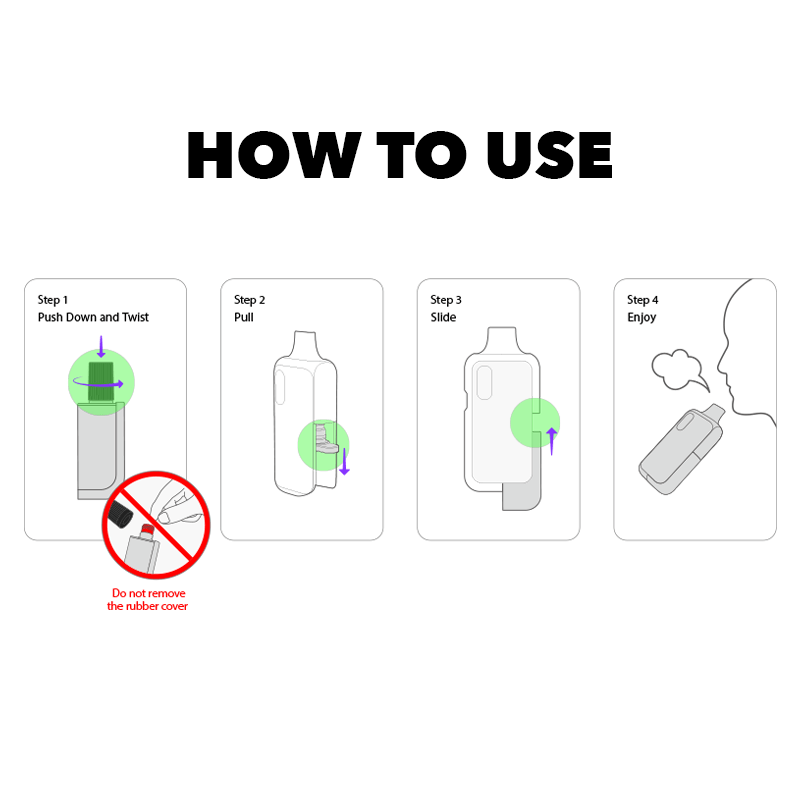 HOW TO USE

Step 1
Push Down and Twist

Do not remove the rubber cover

Step 2
Pull

Step 3
Slide

Step 4
Enjoy